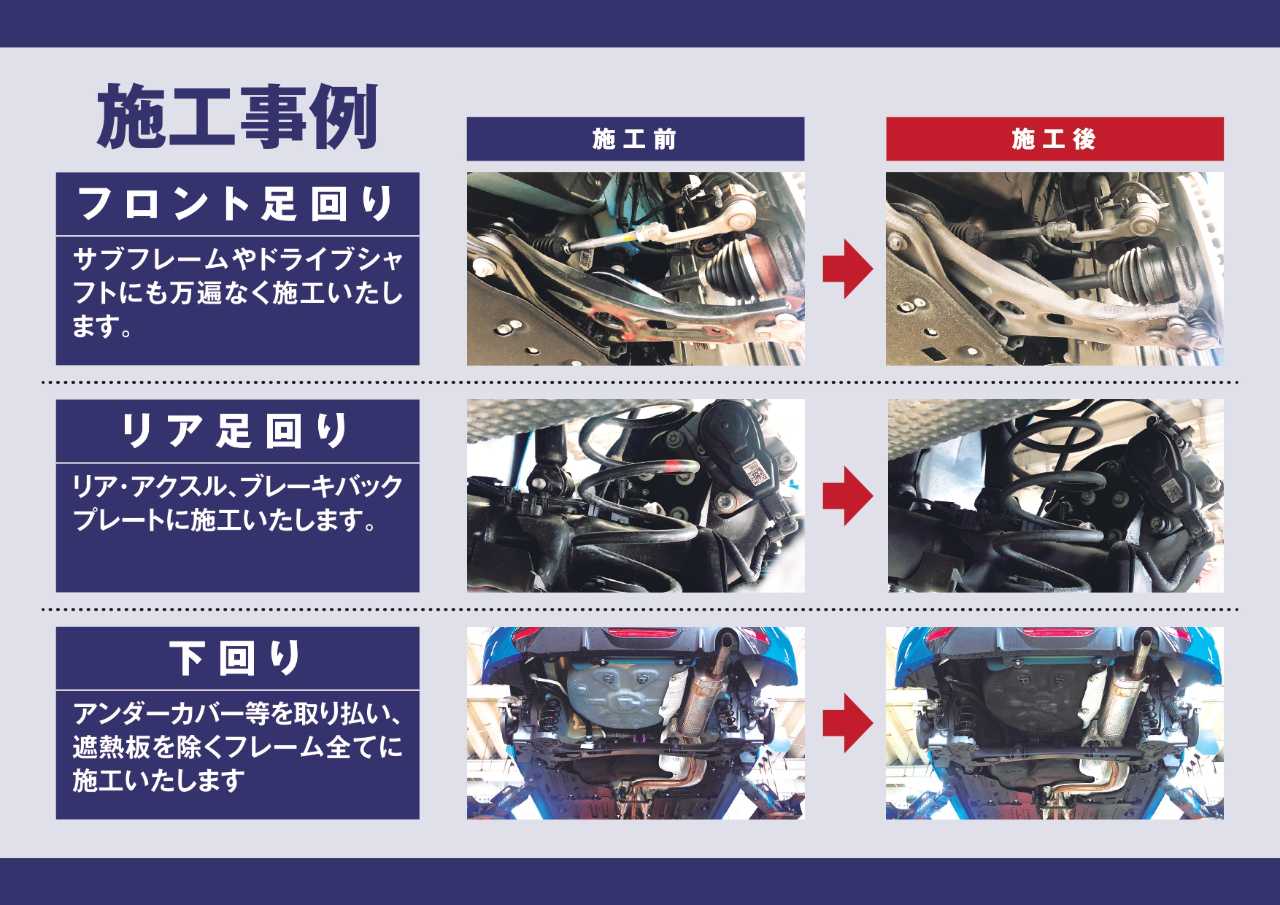 施工事例

施工前

施工後

フロント足回り

サブフレームやドライブシャフトにも万遍なく施工いたします。

リア足回り

リア・アクスル、ブレーキバックプレートに施工いたします。

下回り

アンダーカバー等を取り払い、遮熱板を除くフレーム全てに施工いたします