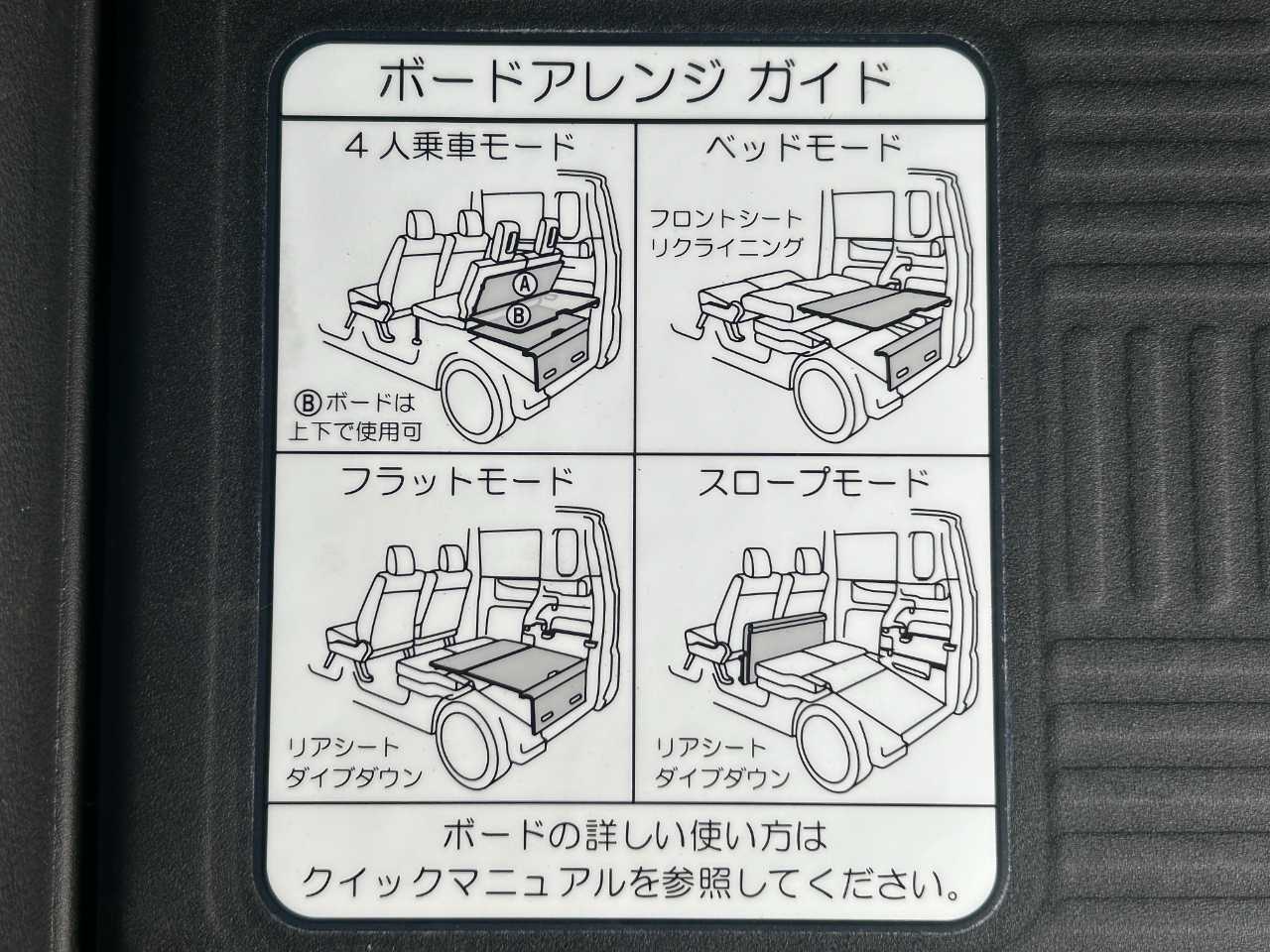 ボードアレンジ ガイド

4人乗車モード

Ⓐ
Ⓑ

Ⓑボードは
上下で使用可

ベッドモード

フロントシート
リクライニング

フラットモード

リアシート
ダイブダウン

スロープモード

リアシート
ダイブダウン

ボードの詳しい使い方は
クイックマニュアルを参照してください。