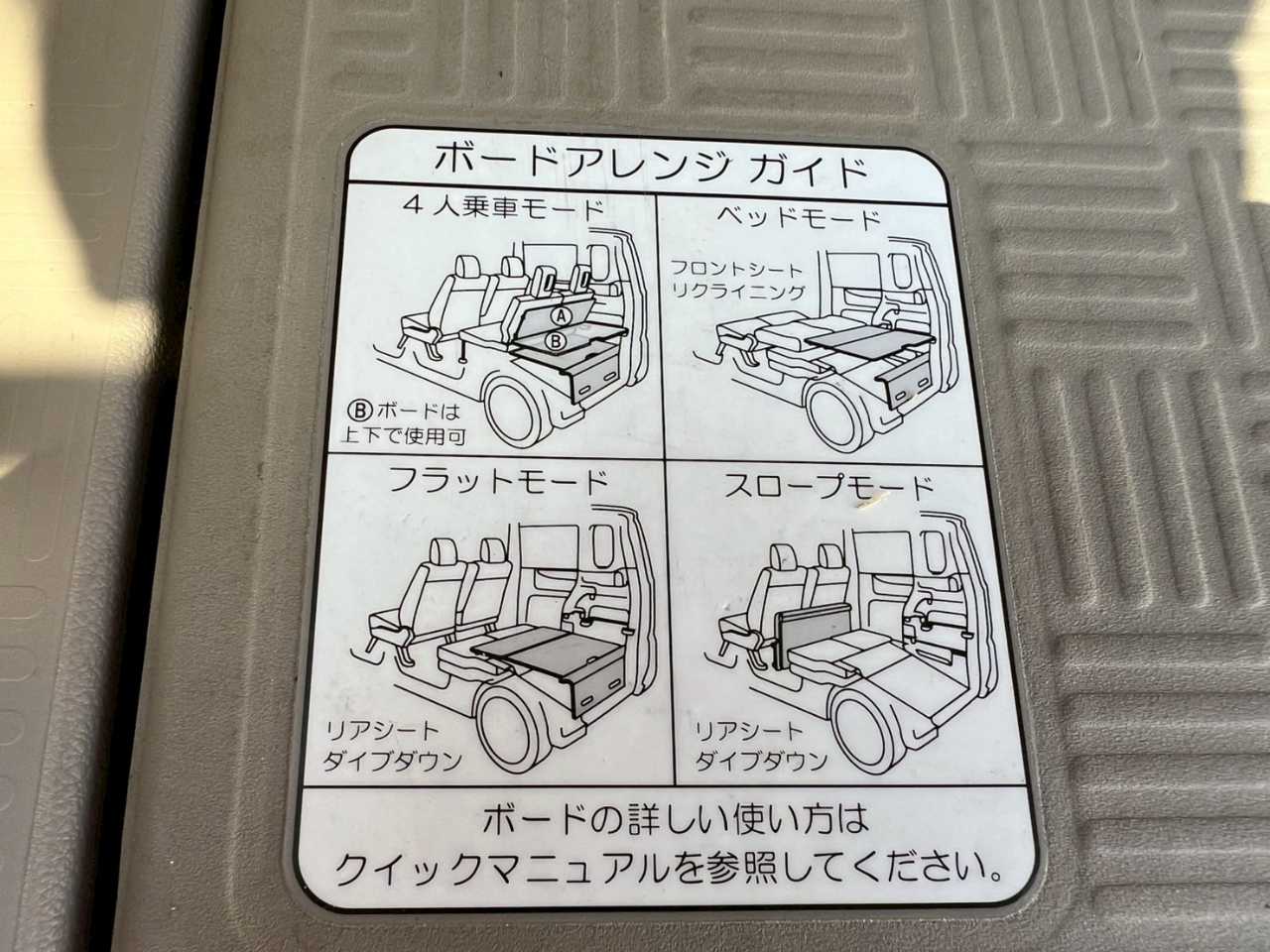 ボードアレンジ ガイド

4人乗車モード

Ⓐ
Ⓑ

Ⓑボードは上下で使用可

ベッドモード

フロントシート リクライニング

フラットモード

リアシート ダイブダウン

スロープモード

リアシート ダイブダウン

ボードの詳しい使い方は
クイックマニュアルを参照してください。