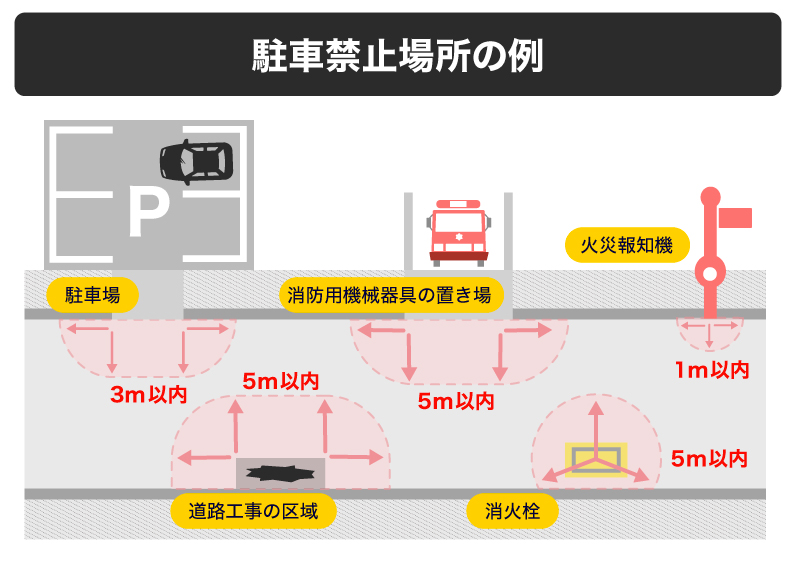 駐車禁止場所の例

P

火災報知機

駐車場

消防用機械器具の置き場

3m以内

5m以内

5m以内

1m以内

5m以内

道路工事の区域

消火栓